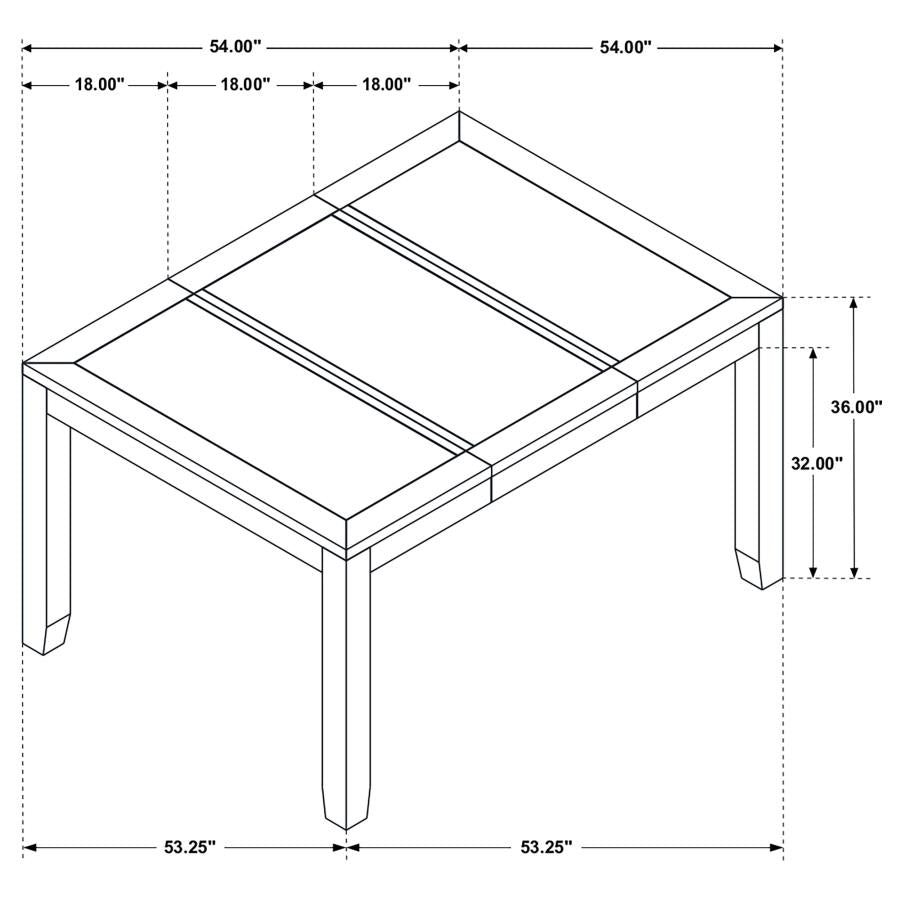 54.00"
54.00"
18.00"
18.00"
18.00"
36.00"
32.00"
53.25"
53.25"