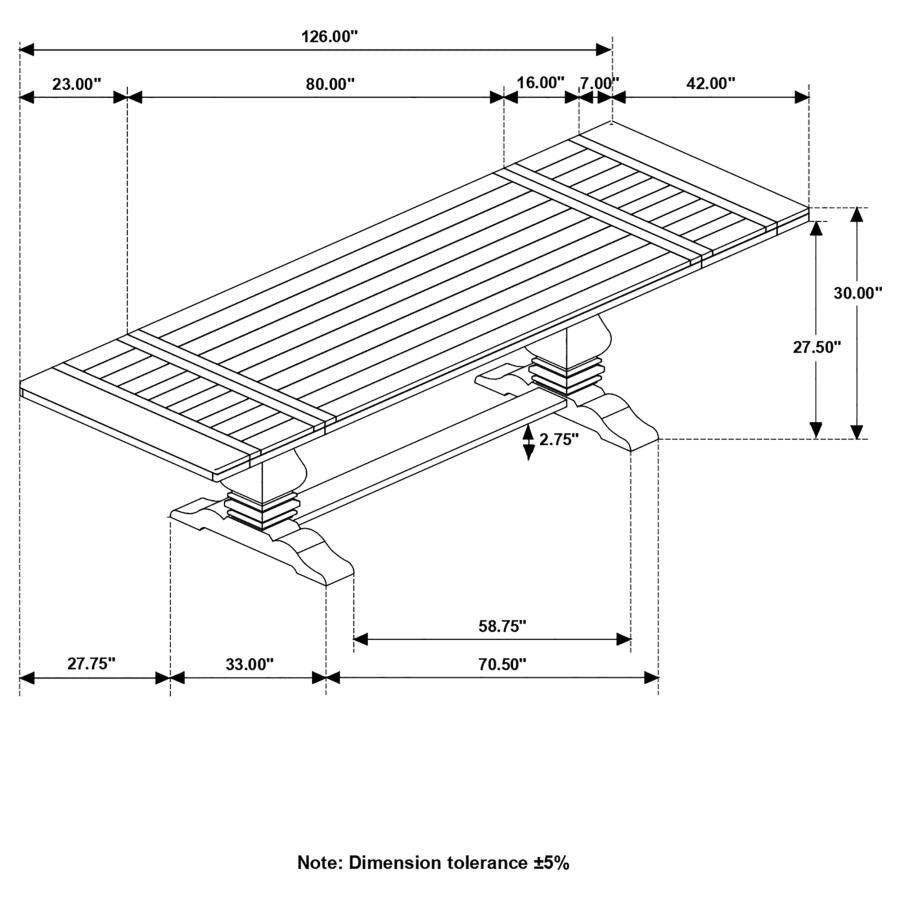 126.00"

23.00"

80.00"

16.00"

7.00"

42.00"

30.00"

27.50"

2.75"

58.75"

27.75"

33.00"

70.50"

Note: Dimension tolerance ±5%