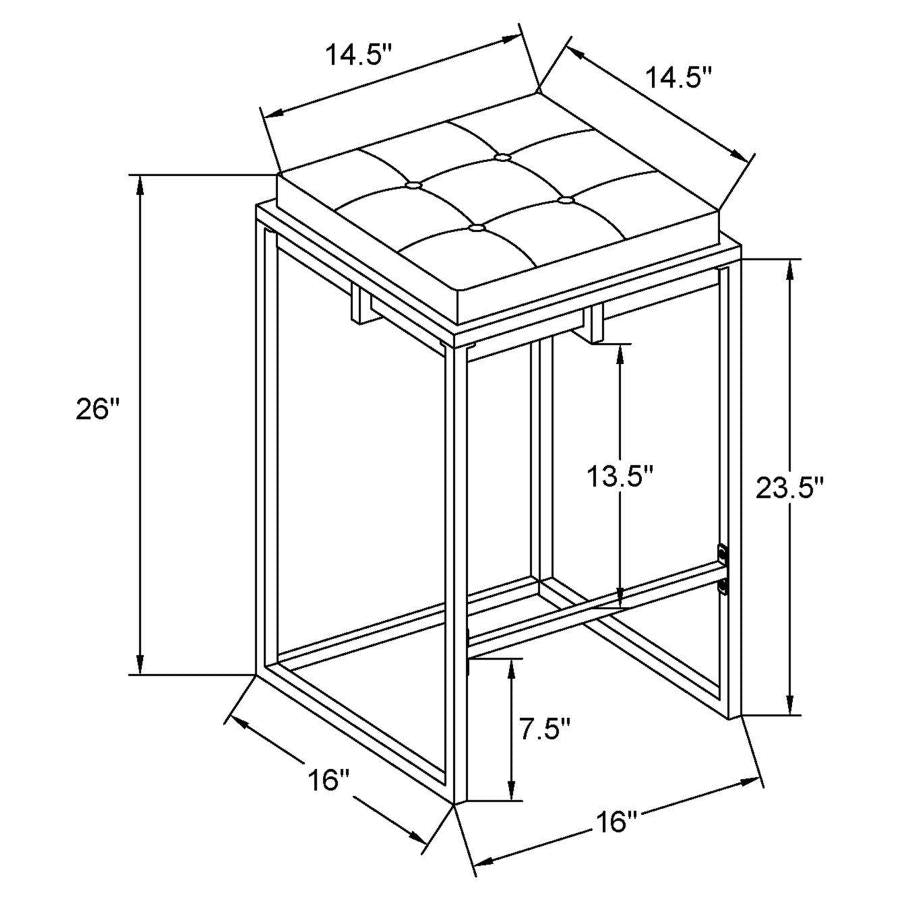 14.5"
14.5"
26"
13.5"
23.5"
7.5"
16"
16"