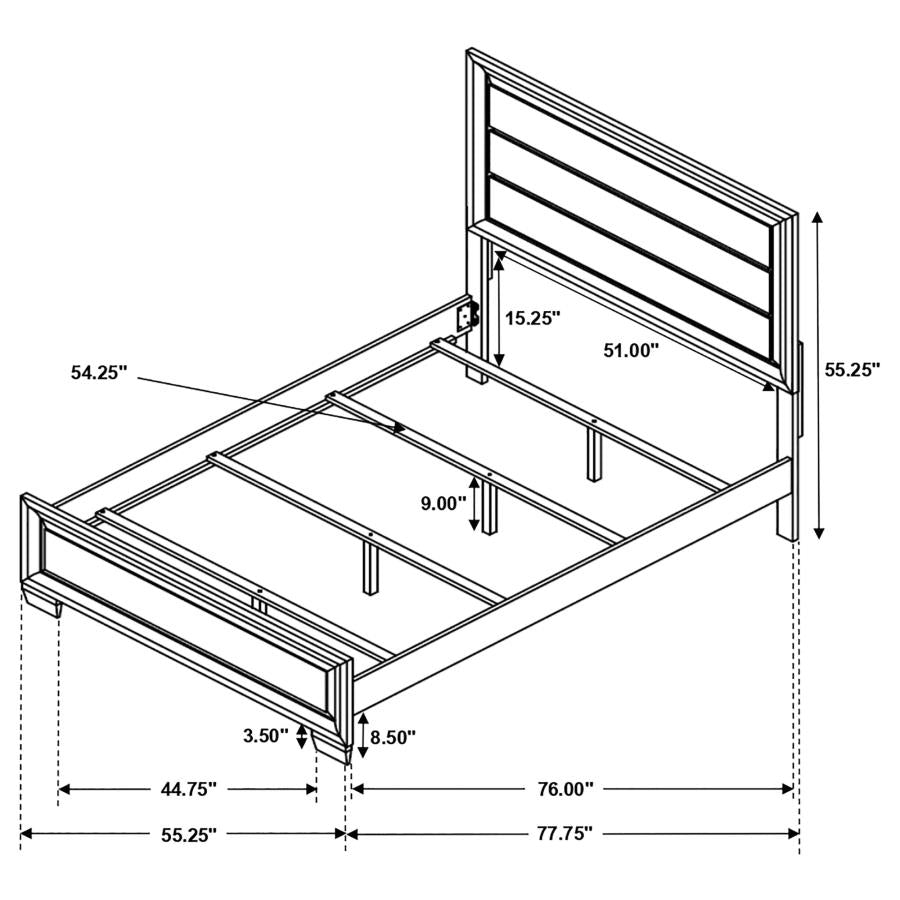 15.25"

51.00"

55.25"

54.25"

9.00"

3.50"

8.50"

44.75"

76.00"

55.25"

77.75"