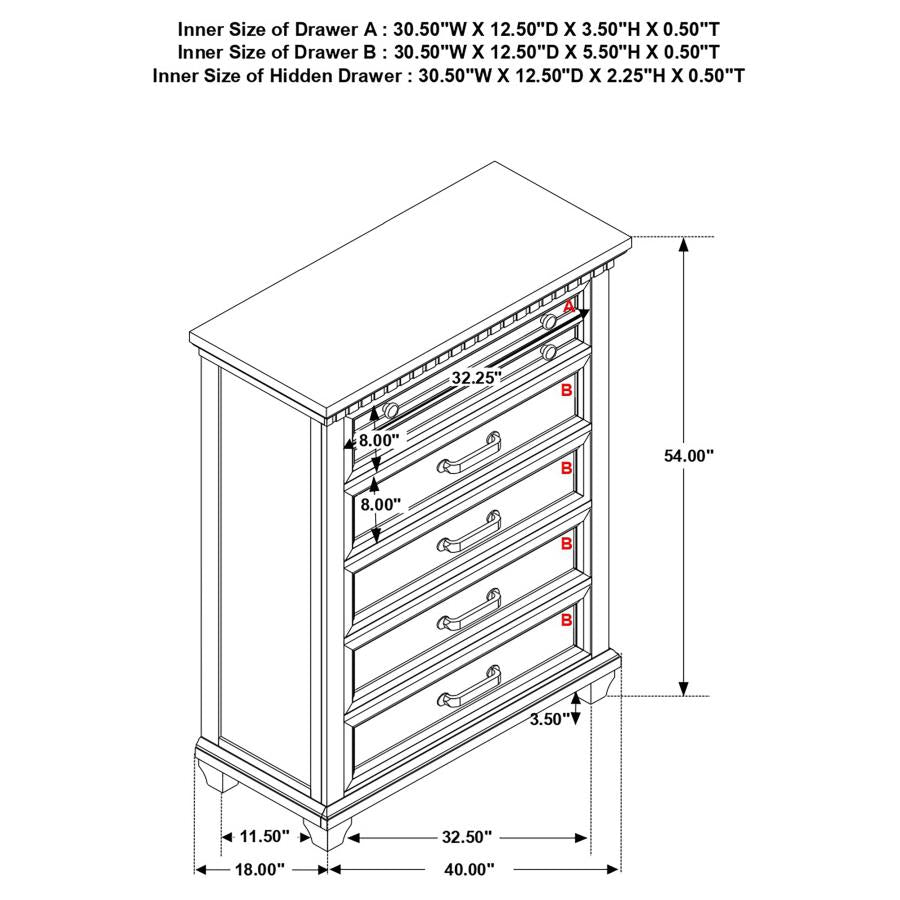 Inner Size of Drawer A : 30.50"W X 12.50"D X 3.50"H X 0.50"T
Inner Size of Drawer B : 30.50"W X 12.50"D X 5.50"H X 0.50"T
Inner Size of Hidden Drawer : 30.50"W X 12.50"D X 2.25"H X 0.50"T

A
32.25"
B
8.00"
B
8.00"
54.00"
B
B
3.50"
11.50"
32.50"
18.00"
40.00"