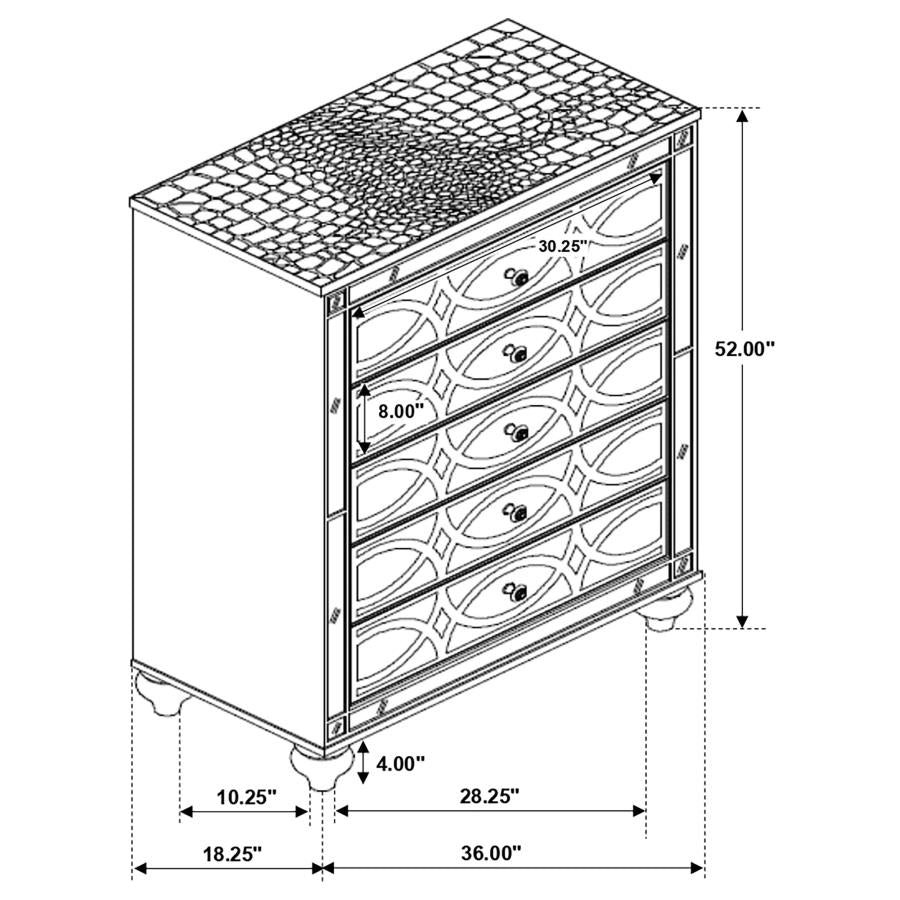 30.25"
52.00"
8.00"
4.00"
10.25"
28.25"
18.25"
36.00"