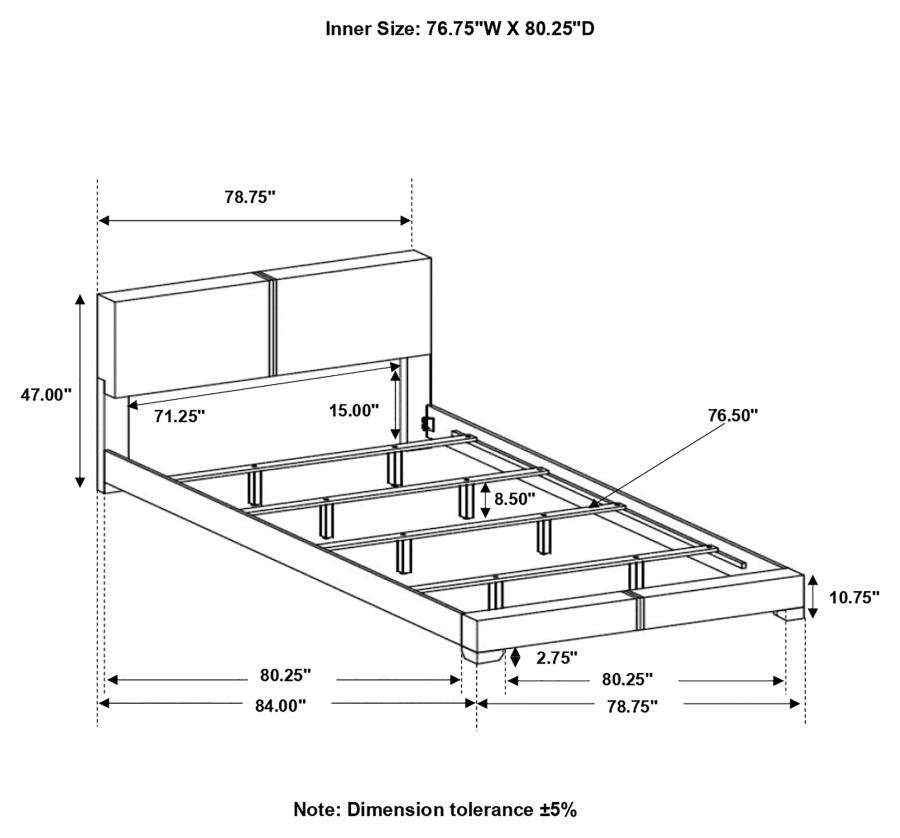 Inner Size: 76.75"W X 80.25"D

78.75"

47.00"

71.25"

15.00"

76.50"

8.50"

10.75"

2.75"

80.25"

80.25"

84.00"

78.75"

Note: Dimension tolerance ±5%